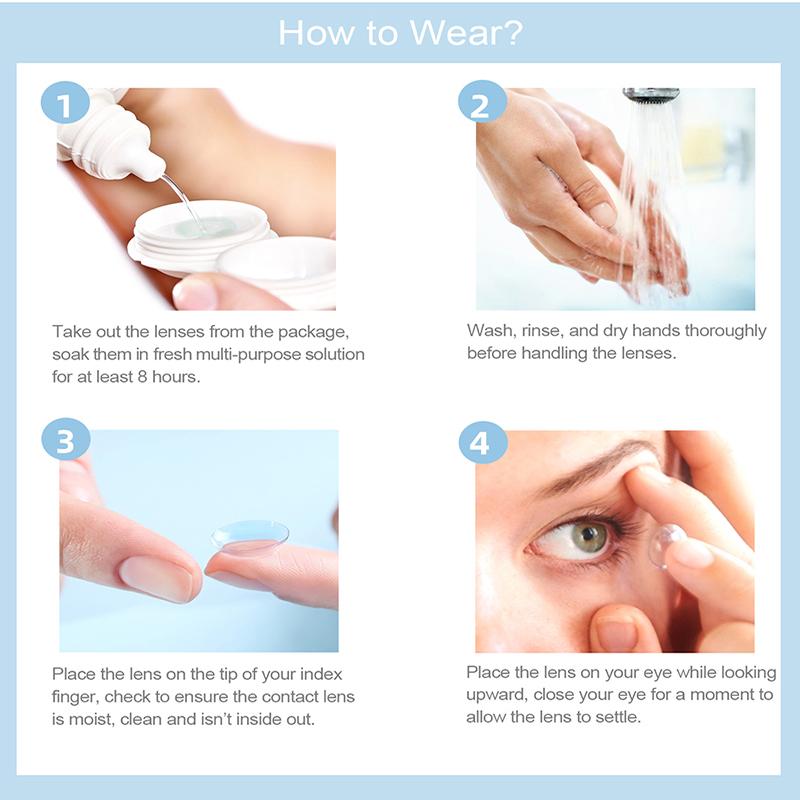 How to Wear?

1

Take out the lenses from the package, soak them in fresh multi-purpose solution for at least 8 hours.

2

Wash, rinse, and dry hands thoroughly before handling the lenses.

3

Place the lens on the tip of your index finger, check to ensure the contact lens is moist, clean and isn't inside out.

4

Place the lens on your eye while looking upward, close your eye for a moment to allow the lens to settle.